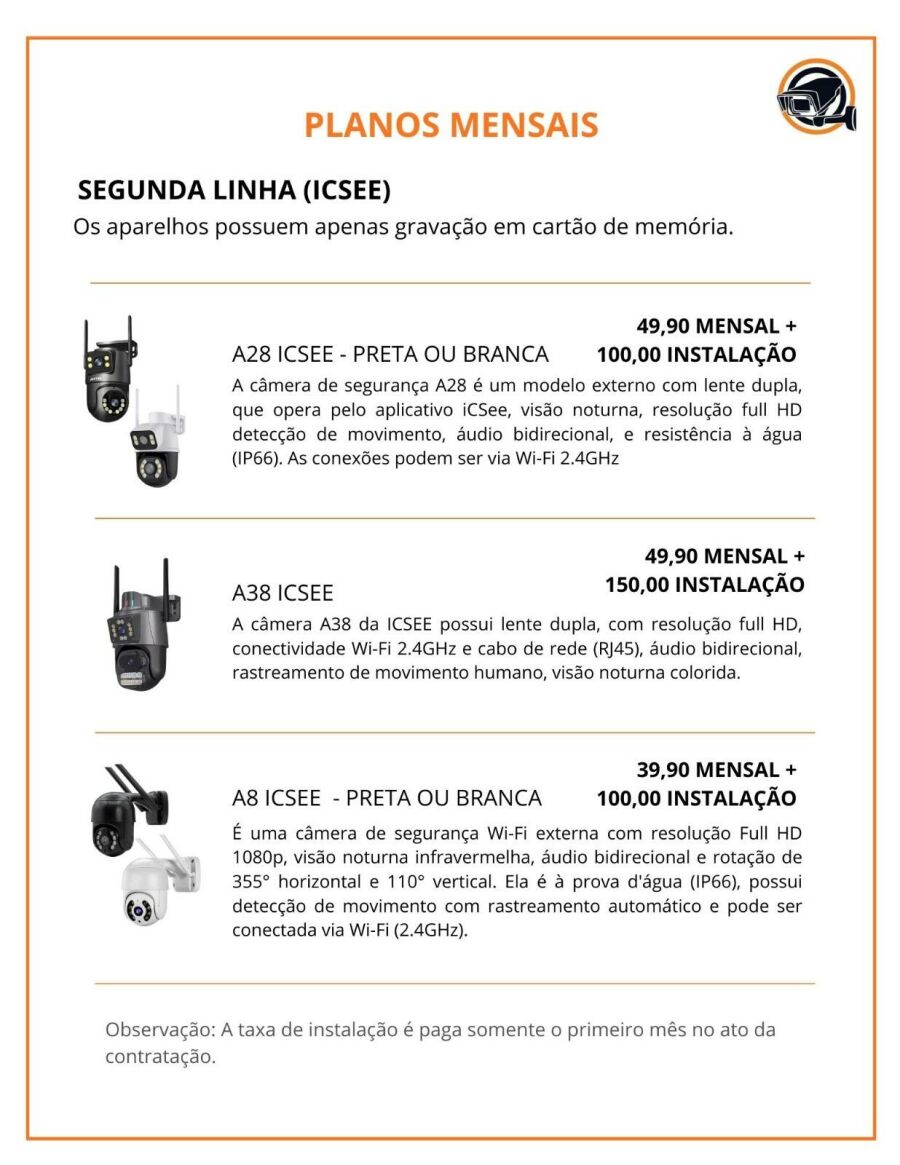 PLANOS MENSAIS

SEGUNDA LINHA (ICSEE)

Os aparelhos possuem apenas gravação em cartão de memória.

A28 ICSEE - PRETA OU BRANCA

49,90 MENSAL +
100,00 INSTALAÇÃO

A câmera de segurança A28 é um modelo externo com lente dupla, que opera pelo aplicativo iCSee, visão noturna, resolução full HD detecção de movimento, áudio bidirecional, e resistência à água (IP66). As conexões podem ser via Wi-Fi 2.4GHz

A38 ICSEE

49,90 MENSAL +
150,00 INSTALAÇÃO

A câmera A38 da ICSEE possui lente dupla, com resolução full HD, conectividade Wi-Fi 2.4GHz e cabo de rede (RJ45), áudio bidirecional, rastreamento de movimento humano, visão noturna colorida.

A8 ICSEE - PRETA OU BRANCA

39,90 MENSAL +
100,00 INSTALAÇÃO

É uma câmera de segurança Wi-Fi externa com resolução Full HD 1080p, visão noturna infravermelha, áudio bidirecional e rotação de 355° horizontal e 110° vertical. Ela é à prova d'água (IP66), possui detecção de movimento com rastreamento automático e pode ser conectada via Wi-Fi (2.4GHz).

Observação: A taxa de instalação é paga somente o primeiro mês no ato da contratação.